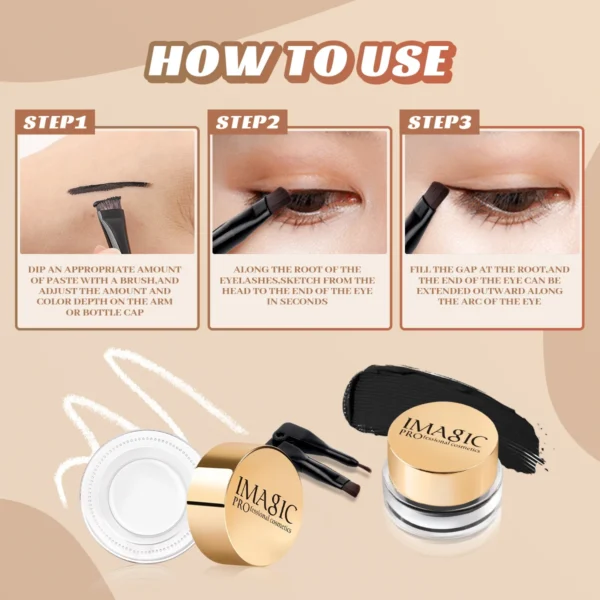 HOW TO USE

STEP1

DIP AN APPROPRIATE AMOUNT OF PASTE WITH A BRUSH,AND ADJUST THE AMOUNT AND COLOR DEPTH ON THE ARM OR BOTTLE CAP

STEP2

ALONG THE ROOT OF THE EYELASHES,SKETCH FROM THE HEAD TO THE END OF THE EYE IN SECONDS

STEP3

FILL THE GAP AT THE ROOT,AND THE END OF THE EYE CAN BE EXTENDED OUTWARD ALONG THE ARC OF THE EYE

IMAGIC PROfessional cosmetics

IMAGIC PROfessional cosmetics