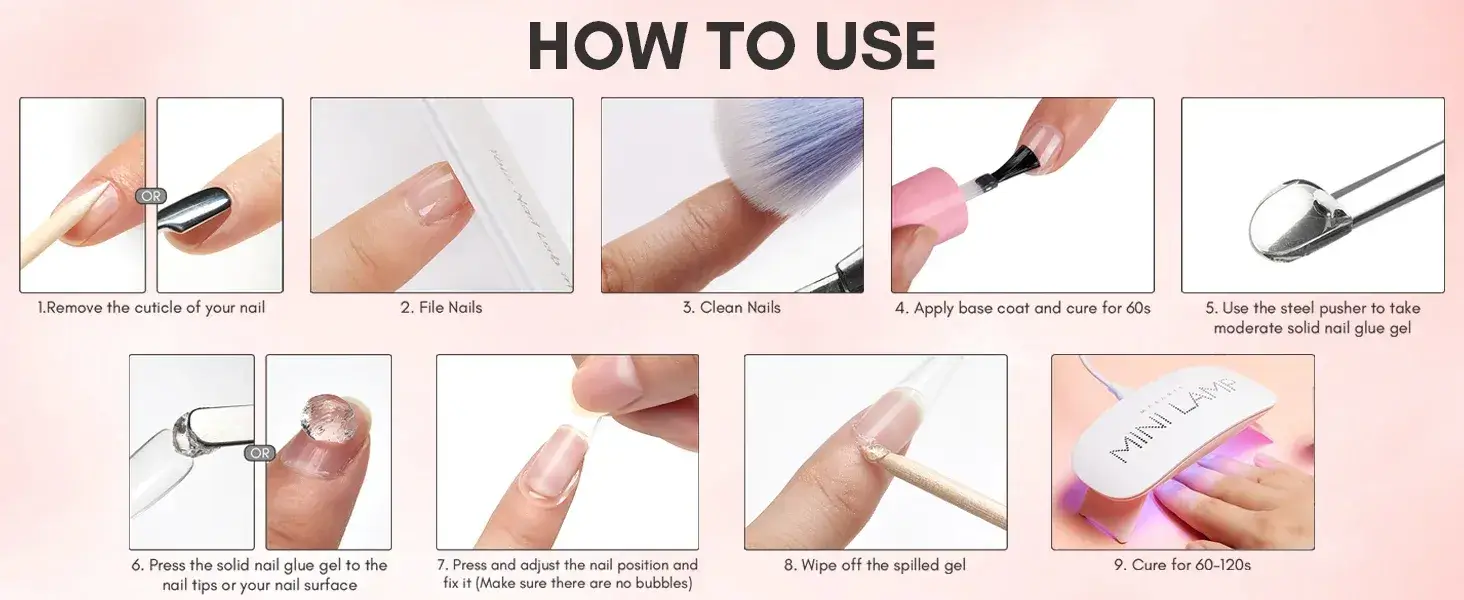 HOW TO USE

OR

1.Remove the cuticle of your nail

2. File Nails

3. Clean Nails

4. Apply base coat and cure for 60s

5. Use the steel pusher to take moderate solid nail glue gel

OR

6. Press the solid nail glue gel to the nail tips or your nail surface

7. Press and adjust the nail position and fix it (Make sure there are no bubbles)

8. Wipe off the spilled gel

MINI LAMP

9. Cure for 60-120s